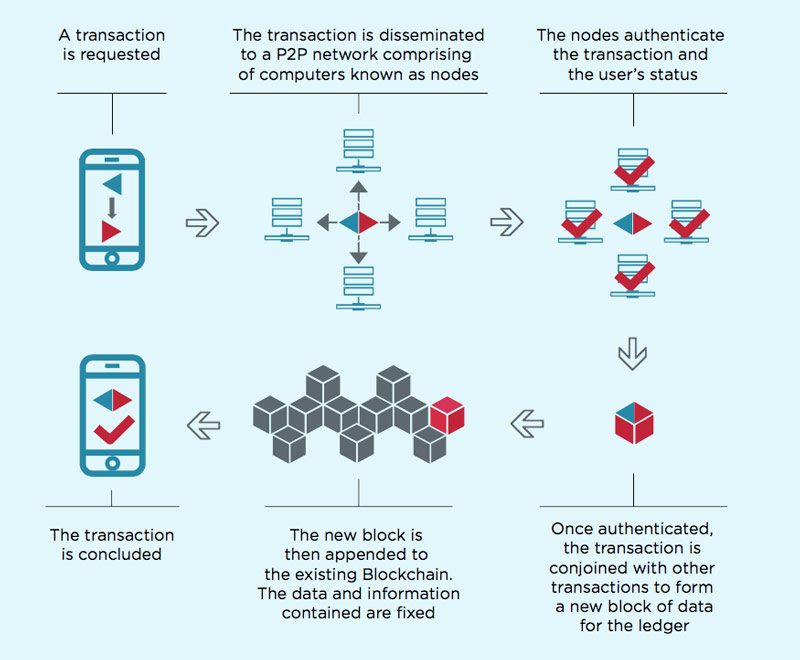 A transaction is requested

The transaction is disseminated to a P2P network comprising of computers known as nodes

The nodes authenticate the transaction and the user's status

Once authenticated, the transaction is conjoined with other transactions to form a new block of data for the ledger

The new block is then appended to the existing Blockchain. The data and information contained are fixed

The transaction is concluded